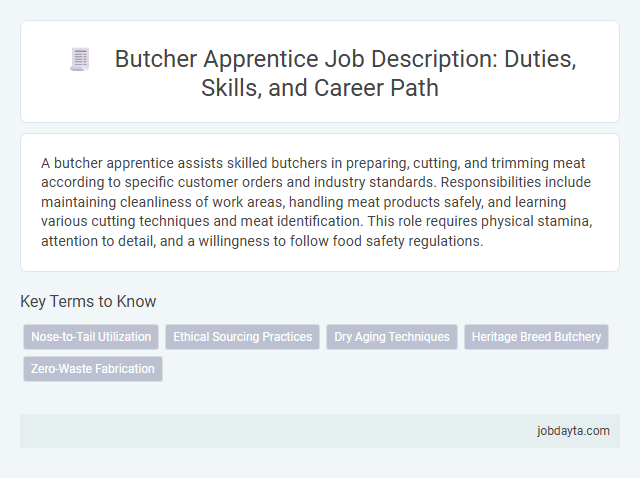 Butcher Apprentice Job Description: Duties, Skills, and Career Path

A butcher apprentice assists skilled butchers in preparing, cutting, and trimming meat according to specific customer orders and industry standards. Responsibilities include maintaining cleanliness of work areas, handling meat products safely, and learning various cutting techniques and meat identification. This role requires physical stamina, attention to detail, and a willingness to follow food safety regulations.

Key Terms to Know

Nose-to-Tail Utilization

Ethical Sourcing Practices

Dry Aging Techniques

Heritage Breed Butchery

Zero-Waste Fabrication

jobdayta.com