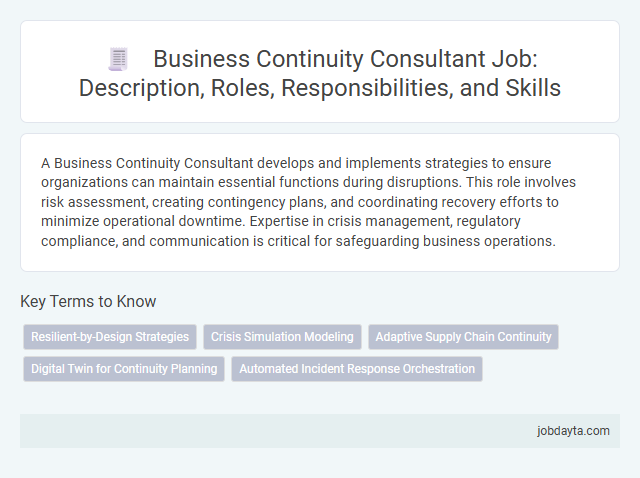 Business Continuity Consultant Job: Description, Roles, Responsibilities, and Skills

A Business Continuity Consultant develops and implements strategies to ensure organizations can maintain essential functions during disruptions. This role involves risk assessment, creating contingency plans, and coordinating recovery efforts to minimize operational downtime. Expertise in crisis management, regulatory compliance, and communication is critical for safeguarding business operations.

Key Terms to Know

Resilient-by-Design Strategies
Crisis Simulation Modeling
Adaptive Supply Chain Continuity
Digital Twin for Continuity Planning
Automated Incident Response Orchestration

jobdayta.com