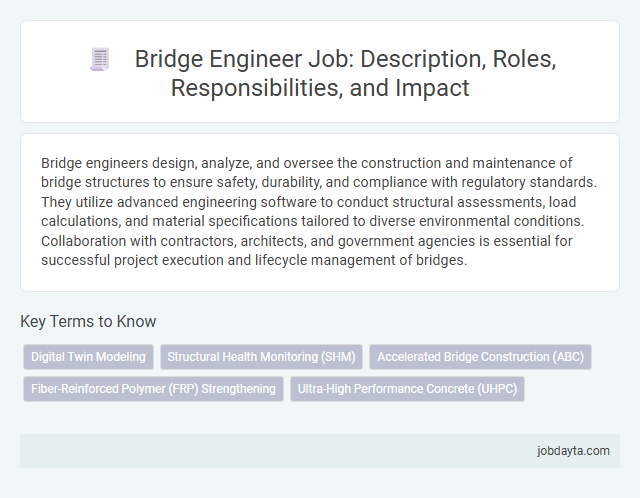 Bridge Engineer Job: Description, Roles, Responsibilities, and Impact

Bridge engineers design, analyze, and oversee the construction and maintenance of bridge structures to ensure safety, durability, and compliance with regulatory standards. They utilize advanced engineering software to conduct structural assessments, load calculations, and material specifications tailored to diverse environmental conditions. Collaboration with contractors, architects, and government agencies is essential for successful project execution and lifecycle management of bridges.

Key Terms to Know

Digital Twin Modeling

Structural Health Monitoring (SHM)

Accelerated Bridge Construction (ABC)

Fiber-Reinforced Polymer (FRP) Strengthening

Ultra-High Performance Concrete (UHPC)

jobdayta.com