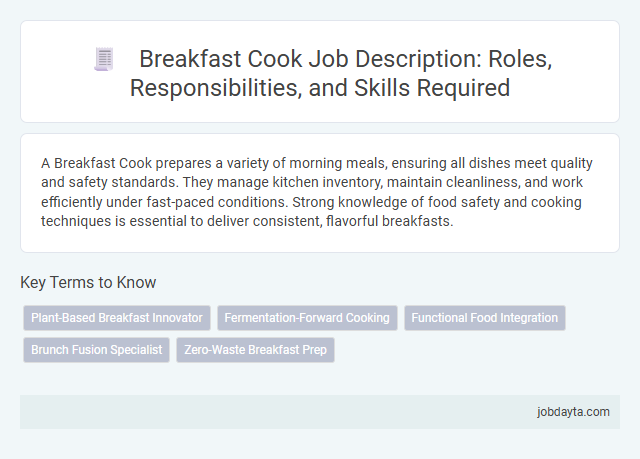 Breakfast Cook Job Description: Roles, Responsibilities, and Skills Required

A Breakfast Cook prepares a variety of morning meals, ensuring all dishes meet quality and safety standards. They manage kitchen inventory, maintain cleanliness, and work efficiently under fast-paced conditions. Strong knowledge of food safety and cooking techniques is essential to deliver consistent, flavorful breakfasts.

Key Terms to Know

Plant-Based Breakfast Innovator

Fermentation-Forward Cooking

Functional Food Integration

Brunch Fusion Specialist

Zero-Waste Breakfast Prep

jobdayta.com