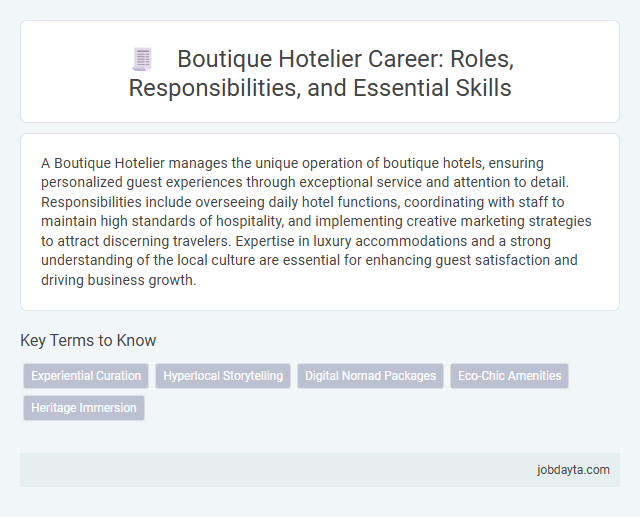 Boutique Hotelier Career: Roles, Responsibilities, and Essential Skills

A Boutique Hotelier manages the unique operation of boutique hotels, ensuring personalized guest experiences through exceptional service and attention to detail. Responsibilities include overseeing daily hotel functions, coordinating with staff to maintain high standards of hospitality, and implementing creative marketing strategies to attract discerning travelers. Expertise in luxury accommodations and a strong understanding of the local culture are essential for enhancing guest satisfaction and driving business growth.

Key Terms to Know

Experiential Curation

Hyperlocal Storytelling

Digital Nomad Packages

Eco-Chic Amenities

Heritage Immersion

jobdayta.com