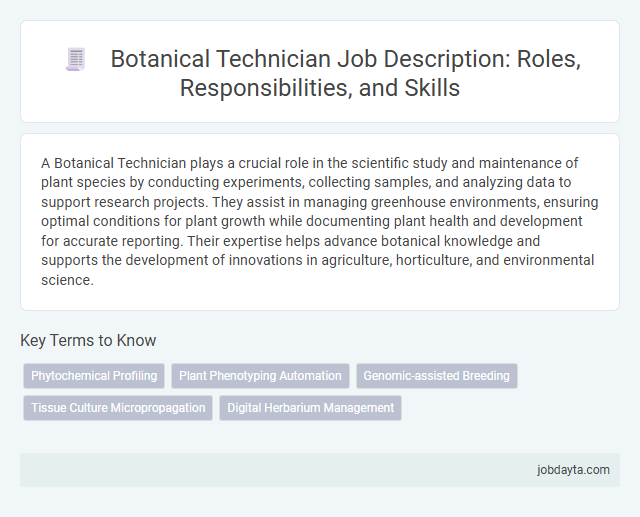 Botanical Technician Job Description: Roles, Responsibilities, and Skills

A Botanical Technician plays a crucial role in the scientific study and maintenance of plant species by conducting experiments, collecting samples, and analyzing data to support research projects. They assist in managing greenhouse environments, ensuring optimal conditions for plant growth while documenting plant health and development for accurate reporting. Their expertise helps advance botanical knowledge and supports the development of innovations in agriculture, horticulture, and environmental science.

Key Terms to Know

Phytochemical Profiling
Plant Phenotyping Automation
Genomic-assisted Breeding
Tissue Culture Micropropagation
Digital Herbarium Management

jobdayta.com