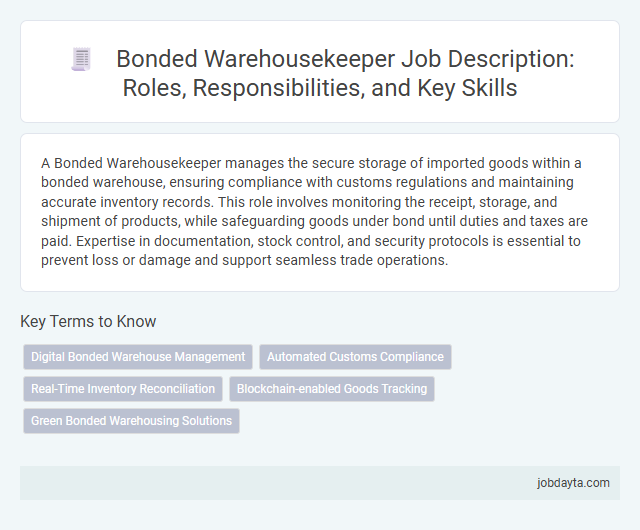 Bonded Warehousekeeper Job Description: Roles, Responsibilities, and Key Skills

A Bonded Warehousekeeper manages the secure storage of imported goods within a bonded warehouse, ensuring compliance with customs regulations and maintaining accurate inventory records. This role involves monitoring the receipt, storage, and shipment of products, while safeguarding goods under bond until duties and taxes are paid. Expertise in documentation, stock control, and security protocols is essential to prevent loss or damage and support seamless trade operations.

Key Terms to Know

Digital Bonded Warehouse Management

Automated Customs Compliance

Real-Time Inventory Reconciliation

Blockchain-enabled Goods Tracking

Green Bonded Warehousing Solutions

jobdayta.com