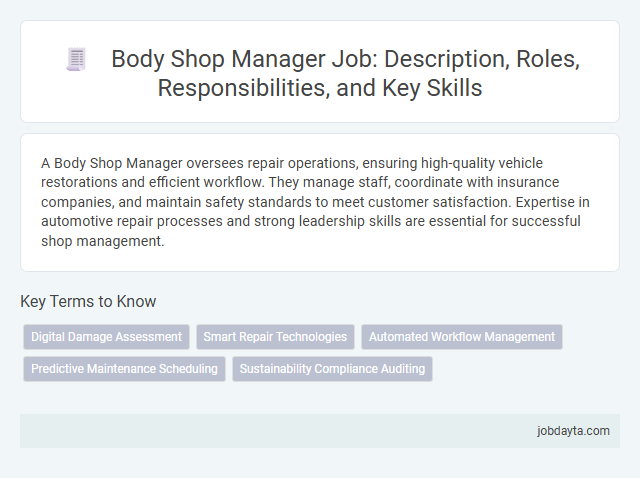 Body Shop Manager Job: Description, Roles, Responsibilities, and Key Skills

A Body Shop Manager oversees repair operations, ensuring high-quality vehicle restorations and efficient workflow. They manage staff, coordinate with insurance companies, and maintain safety standards to meet customer satisfaction. Expertise in automotive repair processes and strong leadership skills are essential for successful shop management.

Key Terms to Know

Digital Damage Assessment
Smart Repair Technologies
Automated Workflow Management
Predictive Maintenance Scheduling
Sustainability Compliance Auditing

jobdayta.com