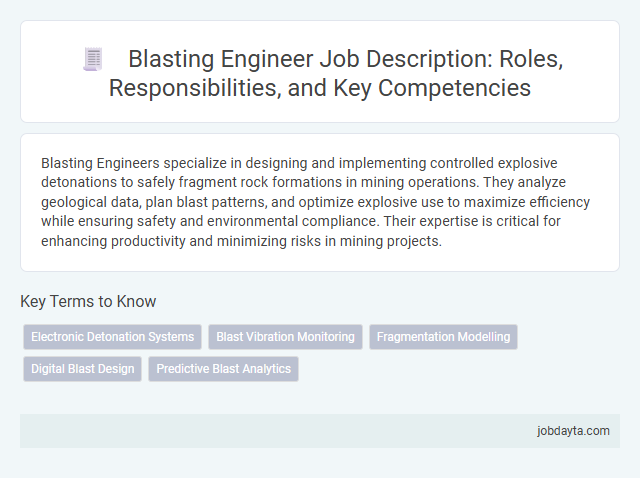 Blasting Engineer Job Description: Roles, Responsibilities, and Key Competencies

Blasting Engineers specialize in designing and implementing controlled explosive detonations to safely fragment rock formations in mining operations. They analyze geological data, plan blast patterns, and optimize explosive use to maximize efficiency while ensuring safety and environmental compliance. Their expertise is critical for enhancing productivity and minimizing risks in mining projects.

Key Terms to Know

Electronic Detonation Systems
Blast Vibration Monitoring
Fragmentation Modelling
Digital Blast Design
Predictive Blast Analytics

jobdayta.com