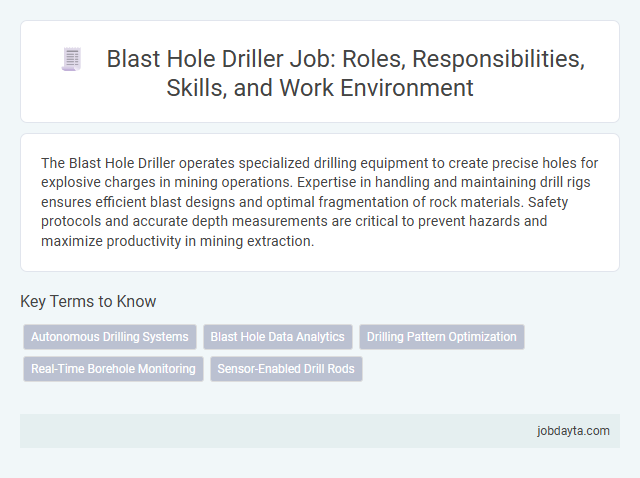 Blast Hole Driller Job: Roles, Responsibilities, Skills, and Work Environment

The Blast Hole Driller operates specialized drilling equipment to create precise holes for explosive charges in mining operations. Expertise in handling and maintaining drill rigs ensures efficient blast designs and optimal fragmentation of rock materials. Safety protocols and accurate depth measurements are critical to prevent hazards and maximize productivity in mining extraction.

Key Terms to Know

Autonomous Drilling Systems

Blast Hole Data Analytics

Drilling Pattern Optimization

Real-Time Borehole Monitoring

Sensor-Enabled Drill Rods

jobdayta.com