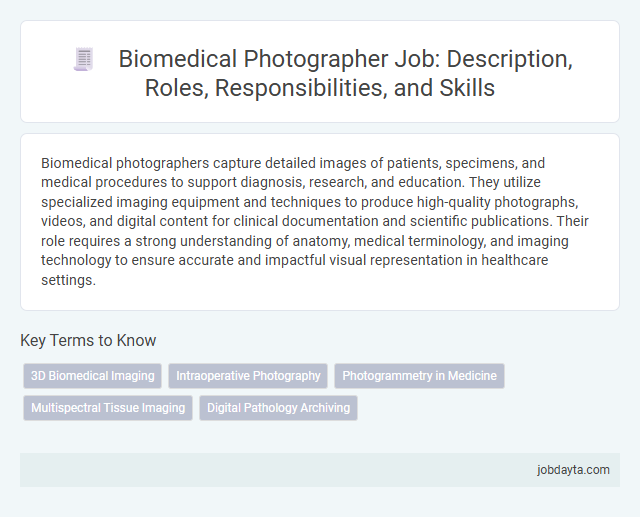 Biomedical Photographer Job: Description, Roles, Responsibilities, and Skills

Biomedical photographers capture detailed images of patients, specimens, and medical procedures to support diagnosis, research, and education. They utilize specialized imaging equipment and techniques to produce high-quality photographs, videos, and digital content for clinical documentation and scientific publications. Their role requires a strong understanding of anatomy, medical terminology, and imaging technology to ensure accurate and impactful visual representation in healthcare settings.

Key Terms to Know

3D Biomedical Imaging

Intraoperative Photography

Photogrammetry in Medicine

Multispectral Tissue Imaging

Digital Pathology Archiving

jobdayta.com