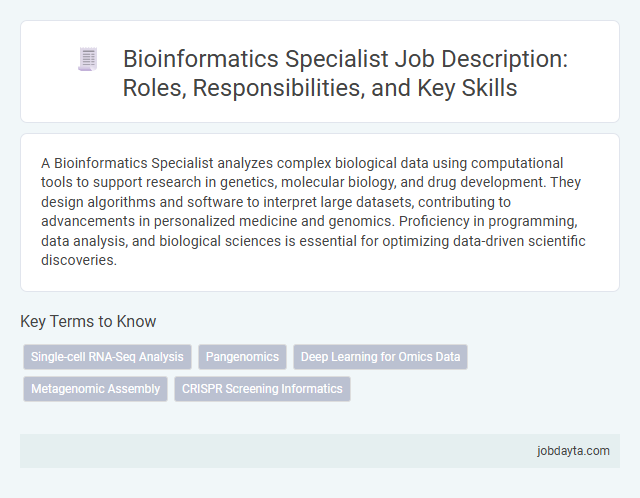 Bioinformatics Specialist Job Description: Roles, Responsibilities, and Key Skills

A Bioinformatics Specialist analyzes complex biological data using computational tools to support research in genetics, molecular biology, and drug development. They design algorithms and software to interpret large datasets, contributing to advancements in personalized medicine and genomics. Proficiency in programming, data analysis, and biological sciences is essential for optimizing data-driven scientific discoveries.

Key Terms to Know

Single-cell RNA-Seq Analysis
Pangenomics
Deep Learning for Omics Data
Metagenomic Assembly
CRISPR Screening Informatics

jobdayta.com