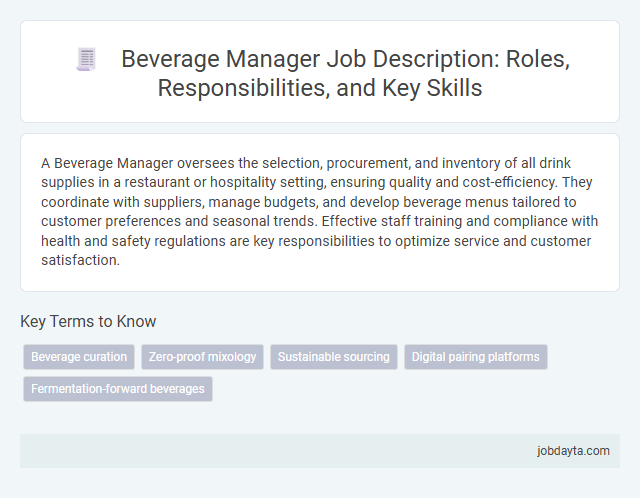 Beverage Manager Job Description: Roles, Responsibilities, and Key Skills

A Beverage Manager oversees the selection, procurement, and inventory of all drink supplies in a restaurant or hospitality setting, ensuring quality and cost-efficiency. They coordinate with suppliers, manage budgets, and develop beverage menus tailored to customer preferences and seasonal trends. Effective staff training and compliance with health and safety regulations are key responsibilities to optimize service and customer satisfaction.

Key Terms to Know

Beverage curation

Zero-proof mixology

Sustainable sourcing

Digital pairing platforms

Fermentation-forward beverages

jobdayta.com