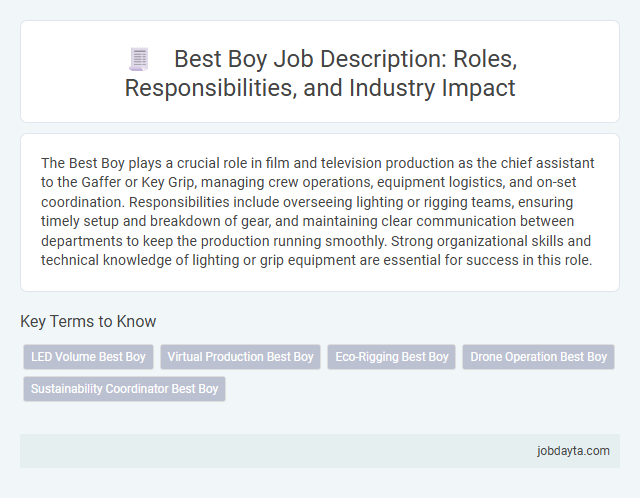 Best Boy Job Description: Roles, Responsibilities, and Industry Impact

The Best Boy plays a crucial role in film and television production as the chief assistant to the Gaffer or Key Grip, managing crew operations, equipment logistics, and on-set coordination. Responsibilities include overseeing lighting or rigging teams, ensuring timely setup and breakdown of gear, and maintaining clear communication between departments to keep the production running smoothly. Strong organizational skills and technical knowledge of lighting or grip equipment are essential for success in this role.

Key Terms to Know

LED Volume Best Boy

Virtual Production Best Boy

Eco-Rigging Best Boy

Drone Operation Best Boy

Sustainability Coordinator Best Boy

jobdayta.com