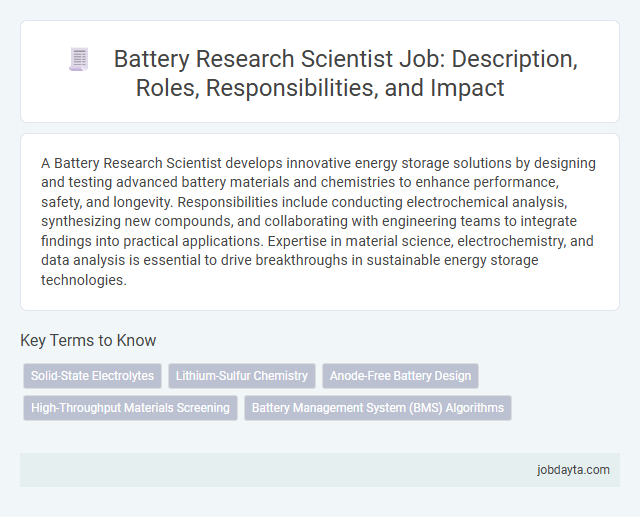 Battery Research Scientist Job: Description, Roles, Responsibilities, and Impact

A Battery Research Scientist develops innovative energy storage solutions by designing and testing advanced battery materials and chemistries to enhance performance, safety, and longevity. Responsibilities include conducting electrochemical analysis, synthesizing new compounds, and collaborating with engineering teams to integrate findings into practical applications. Expertise in material science, electrochemistry, and data analysis is essential to drive breakthroughs in sustainable energy storage technologies.

Key Terms to Know

Solid-State Electrolytes
Lithium-Sulfur Chemistry
Anode-Free Battery Design
High-Throughput Materials Screening
Battery Management System (BMS) Algorithms

jobdayta.com