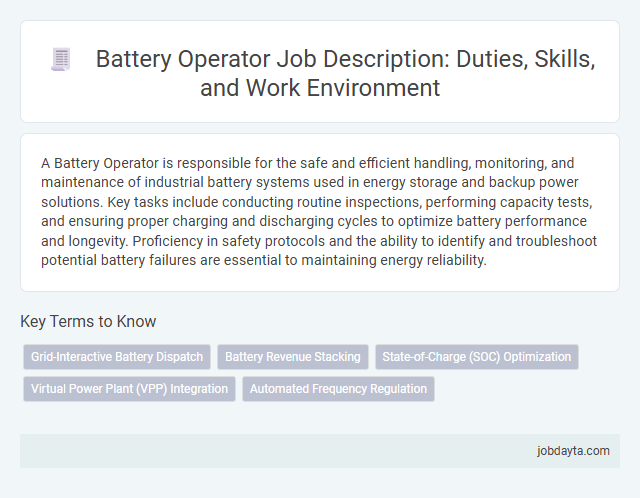 Battery Operator Job Description: Duties, Skills, and Work Environment

A Battery Operator is responsible for the safe and efficient handling, monitoring, and maintenance of industrial battery systems used in energy storage and backup power solutions. Key tasks include conducting routine inspections, performing capacity tests, and ensuring proper charging and discharging cycles to optimize battery performance and longevity. Proficiency in safety protocols and the ability to identify and troubleshoot potential battery failures are essential to maintaining energy reliability.

Key Terms to Know

Grid-Interactive Battery Dispatch

Battery Revenue Stacking

State-of-Charge (SOC) Optimization

Virtual Power Plant (VPP) Integration

Automated Frequency Regulation

jobdayta.com