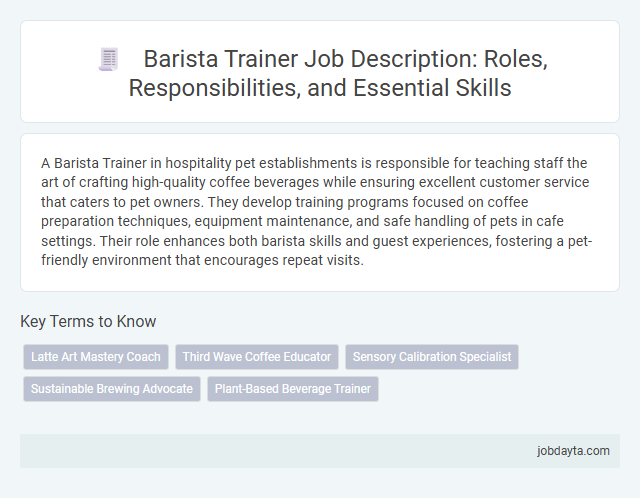 Barista Trainer Job Description: Roles, Responsibilities, and Essential Skills

A Barista Trainer in hospitality pet establishments is responsible for teaching staff the art of crafting high-quality coffee beverages while ensuring excellent customer service that caters to pet owners. They develop training programs focused on coffee preparation techniques, equipment maintenance, and safe handling of pets in cafe settings. Their role enhances both barista skills and guest experiences, fostering a pet-friendly environment that encourages repeat visits.

Key Terms to Know

Latte Art Mastery Coach

Third Wave Coffee Educator

Sensory Calibration Specialist

Sustainable Brewing Advocate

Plant-Based Beverage Trainer

jobdayta.com