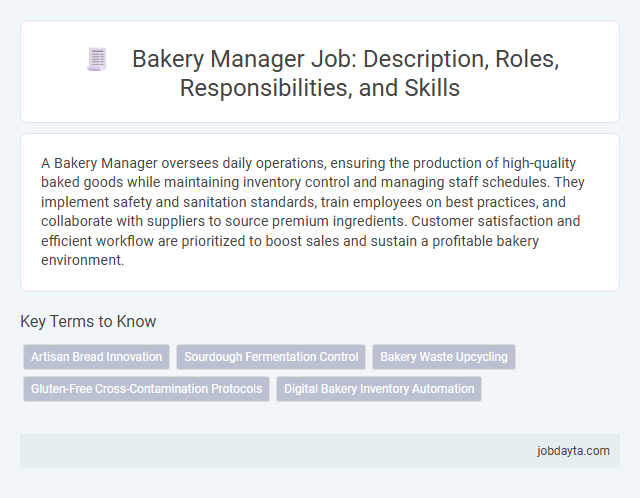 Bakery Manager Job: Description, Roles, Responsibilities, and Skills

A Bakery Manager oversees daily operations, ensuring the production of high-quality baked goods while maintaining inventory control and managing staff schedules. They implement safety and sanitation standards, train employees on best practices, and collaborate with suppliers to source premium ingredients. Customer satisfaction and efficient workflow are prioritized to boost sales and sustain a profitable bakery environment.

Key Terms to Know

Artisan Bread Innovation

Sourdough Fermentation Control

Bakery Waste Upcycling

Gluten-Free Cross-Contamination Protocols

Digital Bakery Inventory Automation

jobdayta.com