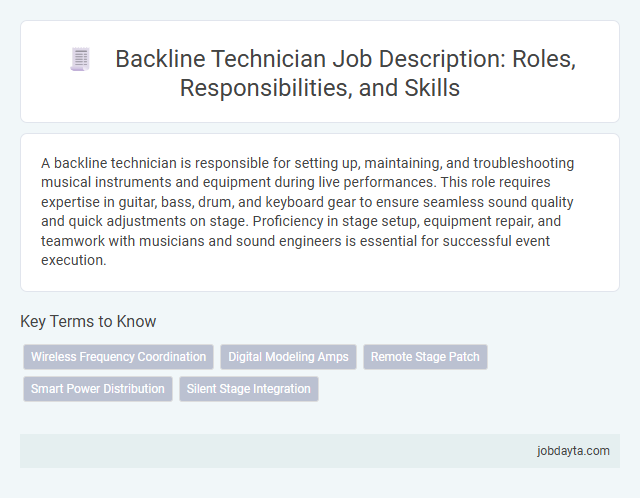 Backline Technician Job Description: Roles, Responsibilities, and Skills

A backline technician is responsible for setting up, maintaining, and troubleshooting musical instruments and equipment during live performances. This role requires expertise in guitar, bass, drum, and keyboard gear to ensure seamless sound quality and quick adjustments on stage. Proficiency in stage setup, equipment repair, and teamwork with musicians and sound engineers is essential for successful event execution.

Key Terms to Know

Wireless Frequency Coordination
Digital Modeling Amps
Remote Stage Patch
Smart Power Distribution
Silent Stage Integration

jobdayta.com