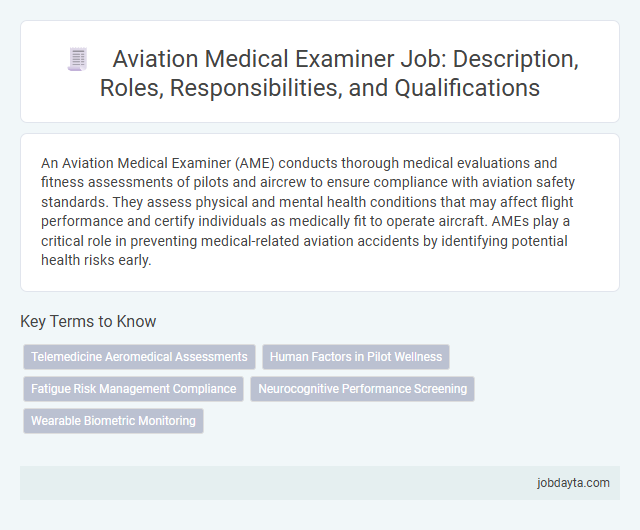 Aviation Medical Examiner Job: Description, Roles, Responsibilities, and Qualifications

An Aviation Medical Examiner (AME) conducts thorough medical evaluations and fitness assessments of pilots and aircrew to ensure compliance with aviation safety standards. They assess physical and mental health conditions that may affect flight performance and certify individuals as medically fit to operate aircraft. AMEs play a critical role in preventing medical-related aviation accidents by identifying potential health risks early.

Key Terms to Know

Telemedicine Aeromedical Assessments

Human Factors in Pilot Wellness

Fatigue Risk Management Compliance

Neurocognitive Performance Screening

Wearable Biometric Monitoring

jobdayta.com