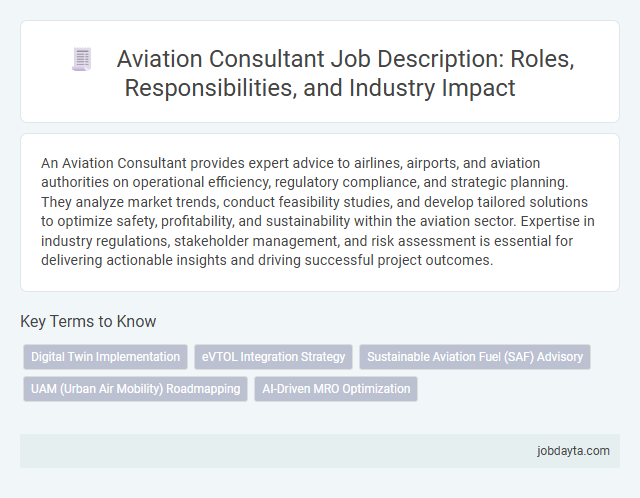 Aviation Consultant Job Description: Roles, Responsibilities, and Industry Impact

An Aviation Consultant provides expert advice to airlines, airports, and aviation authorities on operational efficiency, regulatory compliance, and strategic planning. They analyze market trends, conduct feasibility studies, and develop tailored solutions to optimize safety, profitability, and sustainability within the aviation sector. Expertise in industry regulations, stakeholder management, and risk assessment is essential for delivering actionable insights and driving successful project outcomes.

Key Terms to Know

Digital Twin Implementation

eVTOL Integration Strategy

Sustainable Aviation Fuel (SAF) Advisory

UAM (Urban Air Mobility) Roadmapping

AI-Driven MRO Optimization

jobdayta.com