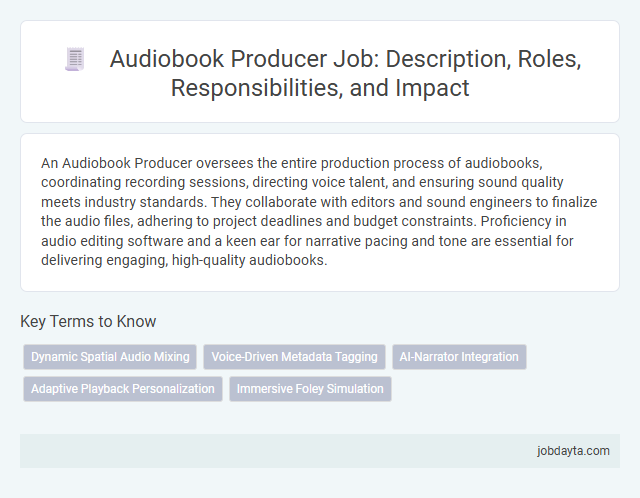 Audiobook Producer Job: Description, Roles, Responsibilities, and Impact

An Audiobook Producer oversees the entire production process of audiobooks, coordinating recording sessions, directing voice talent, and ensuring sound quality meets industry standards. They collaborate with editors and sound engineers to finalize the audio files, adhering to project deadlines and budget constraints. Proficiency in audio editing software and a keen ear for narrative pacing and tone are essential for delivering engaging, high-quality audiobooks.

Key Terms to Know

Dynamic Spatial Audio Mixing

Voice-Driven Metadata Tagging

AI-Narrator Integration

Adaptive Playback Personalization

Immersive Foley Simulation

jobdayta.com