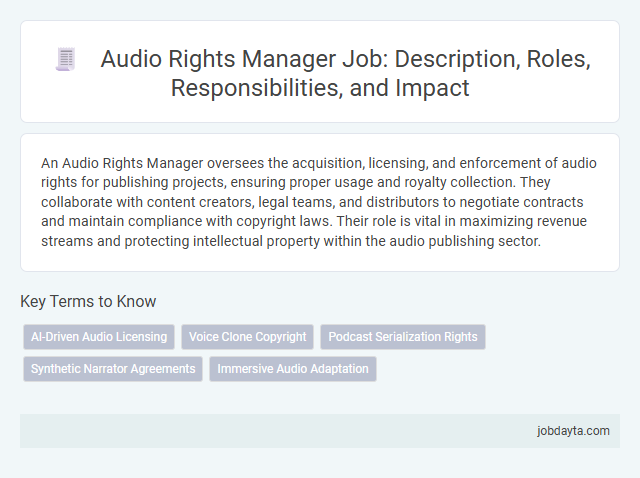 Audio Rights Manager Job: Description, Roles, Responsibilities, and Impact

An Audio Rights Manager oversees the acquisition, licensing, and enforcement of audio rights for publishing projects, ensuring proper usage and royalty collection. They collaborate with content creators, legal teams, and distributors to negotiate contracts and maintain compliance with copyright laws. Their role is vital in maximizing revenue streams and protecting intellectual property within the audio publishing sector.

Key Terms to Know

AI-Driven Audio Licensing
Voice Clone Copyright
Podcast Serialization Rights
Synthetic Narrator Agreements
Immersive Audio Adaptation

jobdayta.com