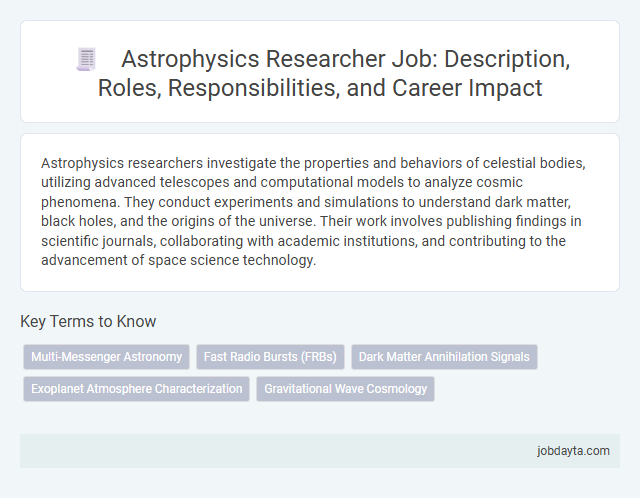 Astrophysics Researcher Job: Description, Roles, Responsibilities, and Career Impact

Astrophysics researchers investigate the properties and behaviors of celestial bodies, utilizing advanced telescopes and computational models to analyze cosmic phenomena. They conduct experiments and simulations to understand dark matter, black holes, and the origins of the universe. Their work involves publishing findings in scientific journals, collaborating with academic institutions, and contributing to the advancement of space science technology.

Key Terms to Know

Multi-Messenger Astronomy

Fast Radio Bursts (FRBs)

Dark Matter Annihilation Signals

Exoplanet Atmosphere Characterization

Gravitational Wave Cosmology

jobdayta.com