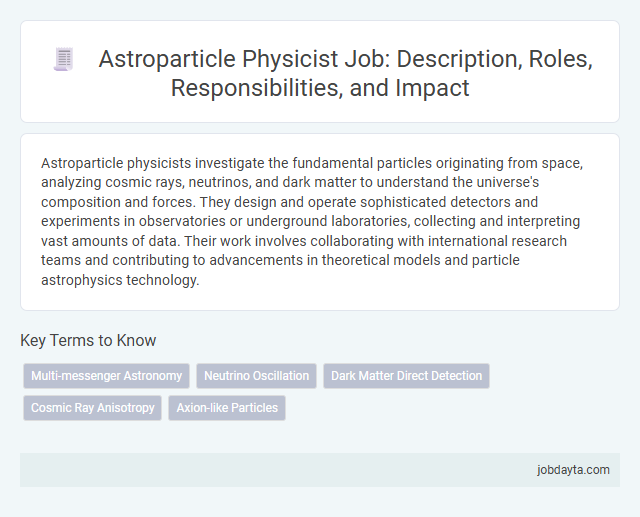 Astroparticle Physicist Job: Description, Roles, Responsibilities, and Impact

Astroparticle physicists investigate the fundamental particles originating from space, analyzing cosmic rays, neutrinos, and dark matter to understand the universe's composition and forces. They design and operate sophisticated detectors and experiments in observatories or underground laboratories, collecting and interpreting vast amounts of data. Their work involves collaborating with international research teams and contributing to advancements in theoretical models and particle astrophysics technology.

Key Terms to Know

Multi-messenger Astronomy
Neutrino Oscillation
Dark Matter Direct Detection
Cosmic Ray Anisotropy
Axion-like Particles

jobdayta.com