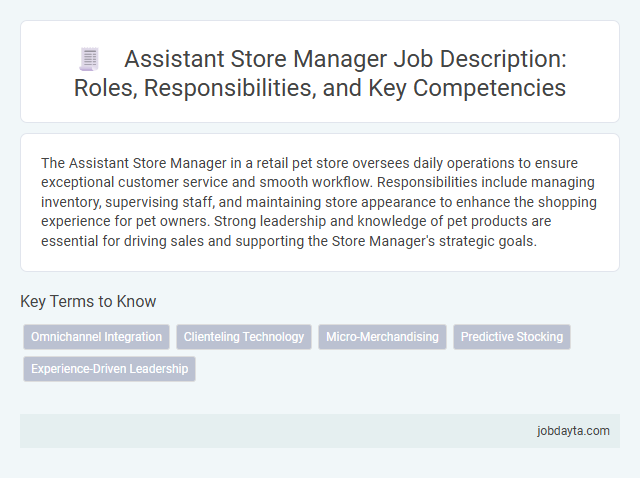 Assistant Store Manager Job Description: Roles, Responsibilities, and Key Competencies

The Assistant Store Manager in a retail pet store oversees daily operations to ensure exceptional customer service and smooth workflow. Responsibilities include managing inventory, supervising staff, and maintaining store appearance to enhance the shopping experience for pet owners. Strong leadership and knowledge of pet products are essential for driving sales and supporting the Store Manager's strategic goals.

Key Terms to Know

Omnichannel Integration

Clienteling Technology

Micro-Merchandising

Predictive Stocking

Experience-Driven Leadership

jobdayta.com