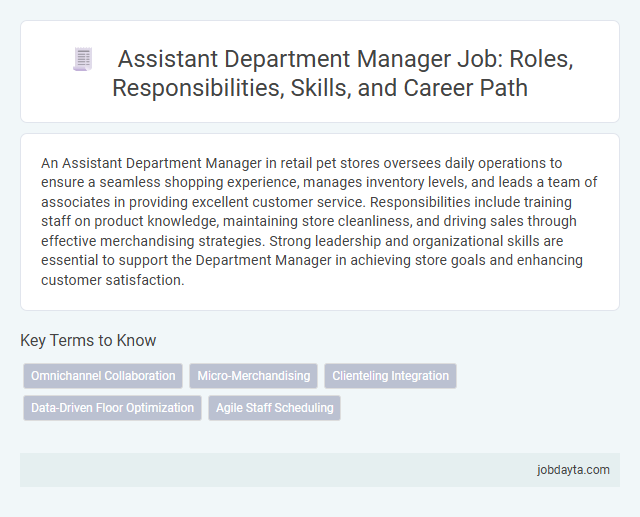 Assistant Department Manager Job: Roles, Responsibilities, Skills, and Career Path

An Assistant Department Manager in retail pet stores oversees daily operations to ensure a seamless shopping experience, manages inventory levels, and leads a team of associates in providing excellent customer service. Responsibilities include training staff on product knowledge, maintaining store cleanliness, and driving sales through effective merchandising strategies. Strong leadership and organizational skills are essential to support the Department Manager in achieving store goals and enhancing customer satisfaction.

Key Terms to Know

Omnichannel Collaboration

Micro-Merchandising

Clienteling Integration

Data-Driven Floor Optimization

Agile Staff Scheduling

jobdayta.com