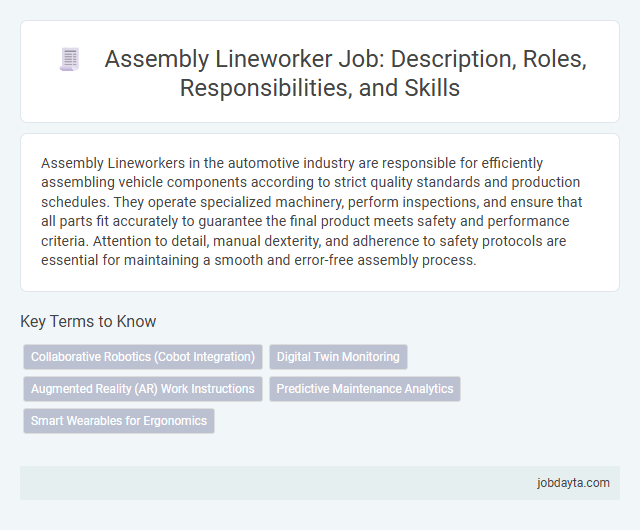 Assembly Lineworker Job: Description, Roles, Responsibilities, and Skills

Assembly Lineworkers in the automotive industry are responsible for efficiently assembling vehicle components according to strict quality standards and production schedules. They operate specialized machinery, perform inspections, and ensure that all parts fit accurately to guarantee the final product meets safety and performance criteria. Attention to detail, manual dexterity, and adherence to safety protocols are essential for maintaining a smooth and error-free assembly process.

Key Terms to Know

Collaborative Robotics (Cobot Integration)

Digital Twin Monitoring

Augmented Reality (AR) Work Instructions

Predictive Maintenance Analytics

Smart Wearables for Ergonomics

jobdayta.com