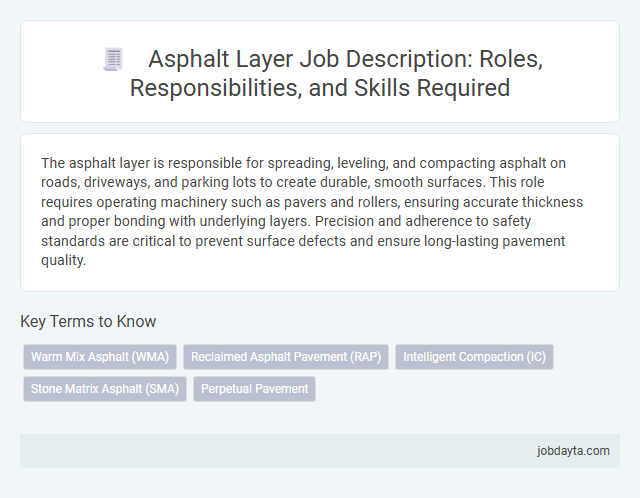 Asphalt Layer Job Description: Roles, Responsibilities, and Skills Required

The asphalt layer is responsible for spreading, leveling, and compacting asphalt on roads, driveways, and parking lots to create durable, smooth surfaces. This role requires operating machinery such as pavers and rollers, ensuring accurate thickness and proper bonding with underlying layers. Precision and adherence to safety standards are critical to prevent surface defects and ensure long-lasting pavement quality.

Key Terms to Know

Warm Mix Asphalt (WMA)
Reclaimed Asphalt Pavement (RAP)
Intelligent Compaction (IC)
Stone Matrix Asphalt (SMA)
Perpetual Pavement

jobdayta.com