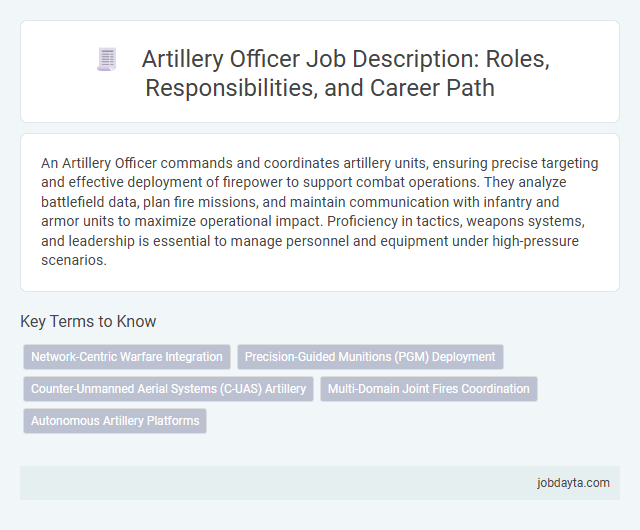 Artillery Officer Job Description: Roles, Responsibilities, and Career Path

An Artillery Officer commands and coordinates artillery units, ensuring precise targeting and effective deployment of firepower to support combat operations. They analyze battlefield data, plan fire missions, and maintain communication with infantry and armor units to maximize operational impact. Proficiency in tactics, weapons systems, and leadership is essential to manage personnel and equipment under high-pressure scenarios.

Key Terms to Know

Network-Centric Warfare Integration

Precision-Guided Munitions (PGM) Deployment

Counter-Unmanned Aerial Systems (C-UAS) Artillery

Multi-Domain Joint Fires Coordination

Autonomous Artillery Platforms

jobdayta.com