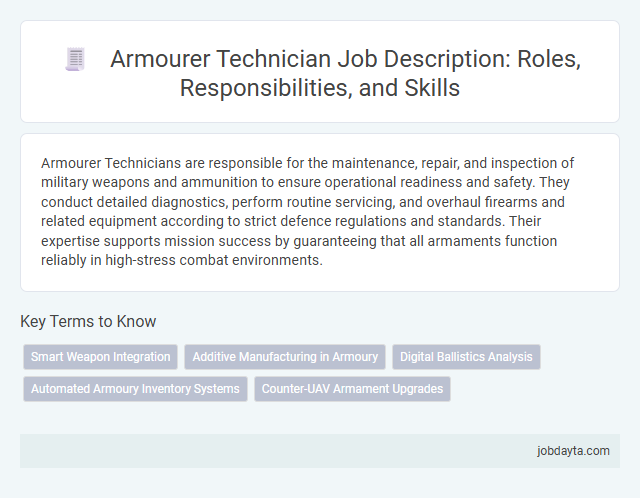 Armourer Technician Job Description: Roles, Responsibilities, and Skills

Armourer Technicians are responsible for the maintenance, repair, and inspection of military weapons and ammunition to ensure operational readiness and safety. They conduct detailed diagnostics, perform routine servicing, and overhaul firearms and related equipment according to strict defence regulations and standards. Their expertise supports mission success by guaranteeing that all armaments function reliably in high-stress combat environments.

Key Terms to Know

Smart Weapon Integration

Additive Manufacturing in Armoury

Digital Ballistics Analysis

Automated Armoury Inventory Systems

Counter-UAV Armament Upgrades

jobdayta.com