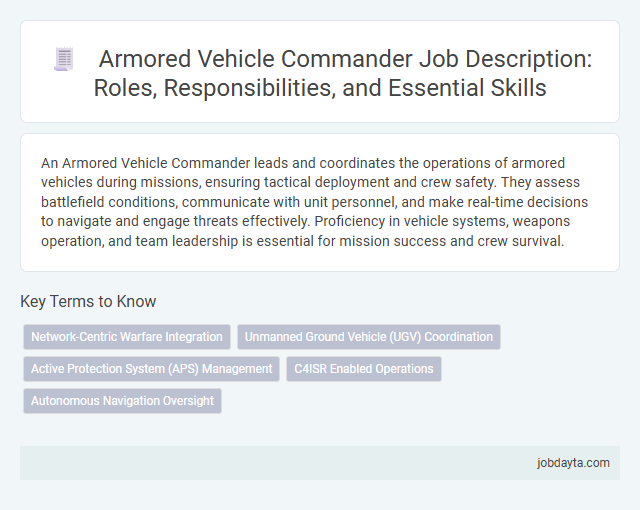 Armored Vehicle Commander Job Description: Roles, Responsibilities, and Essential Skills

An Armored Vehicle Commander leads and coordinates the operations of armored vehicles during missions, ensuring tactical deployment and crew safety. They assess battlefield conditions, communicate with unit personnel, and make real-time decisions to navigate and engage threats effectively. Proficiency in vehicle systems, weapons operation, and team leadership is essential for mission success and crew survival.

Key Terms to Know

Network-Centric Warfare Integration

Unmanned Ground Vehicle (UGV) Coordination

Active Protection System (APS) Management

C4ISR Enabled Operations

Autonomous Navigation Oversight

jobdayta.com