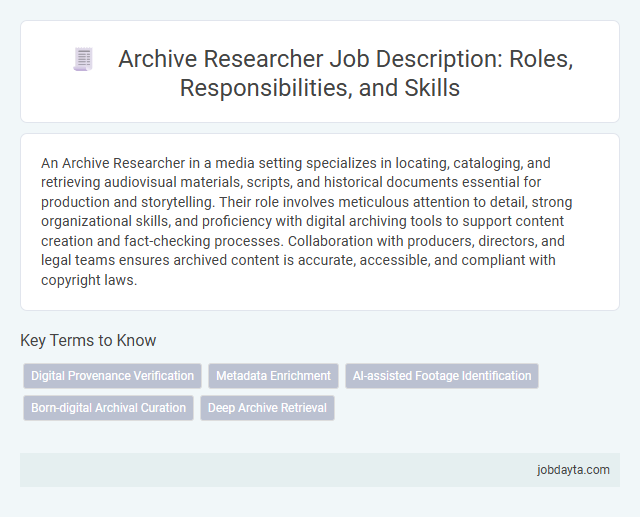 Archive Researcher Job Description: Roles, Responsibilities, and Skills

An Archive Researcher in a media setting specializes in locating, cataloging, and retrieving audiovisual materials, scripts, and historical documents essential for production and storytelling. Their role involves meticulous attention to detail, strong organizational skills, and proficiency with digital archiving tools to support content creation and fact-checking processes. Collaboration with producers, directors, and legal teams ensures archived content is accurate, accessible, and compliant with copyright laws.

Key Terms to Know

Digital Provenance Verification

Metadata Enrichment

AI-assisted Footage Identification

Born-digital Archival Curation

Deep Archive Retrieval

jobdayta.com