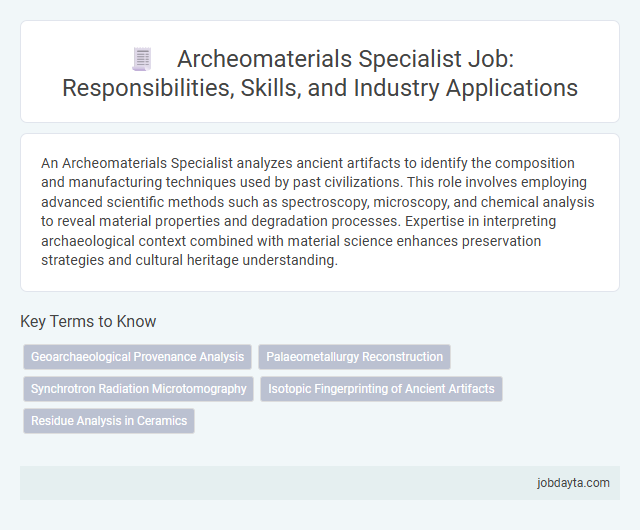 Archeomaterials Specialist Job: Responsibilities, Skills, and Industry Applications

An Archeomaterials Specialist analyzes ancient artifacts to identify the composition and manufacturing techniques used by past civilizations. This role involves employing advanced scientific methods such as spectroscopy, microscopy, and chemical analysis to reveal material properties and degradation processes. Expertise in interpreting archaeological context combined with material science enhances preservation strategies and cultural heritage understanding.

Key Terms to Know

Geoarchaeological Provenance Analysis

Palaeometallurgy Reconstruction

Synchrotron Radiation Microtomography

Isotopic Fingerprinting of Ancient Artifacts

Residue Analysis in Ceramics

jobdayta.com