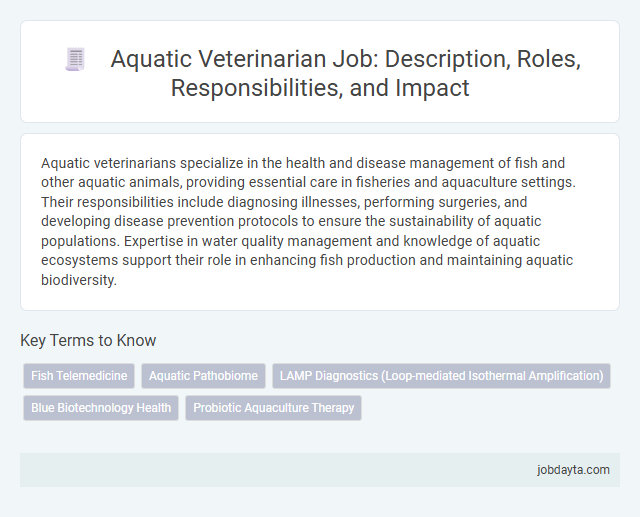 Aquatic Veterinarian Job: Description, Roles, Responsibilities, and Impact

Aquatic veterinarians specialize in the health and disease management of fish and other aquatic animals, providing essential care in fisheries and aquaculture settings. Their responsibilities include diagnosing illnesses, performing surgeries, and developing disease prevention protocols to ensure the sustainability of aquatic populations. Expertise in water quality management and knowledge of aquatic ecosystems support their role in enhancing fish production and maintaining aquatic biodiversity.

Key Terms to Know

Fish Telemedicine

Aquatic Pathobiome

LAMP Diagnostics (Loop-mediated Isothermal Amplification)

Blue Biotechnology Health

Probiotic Aquaculture Therapy

jobdayta.com