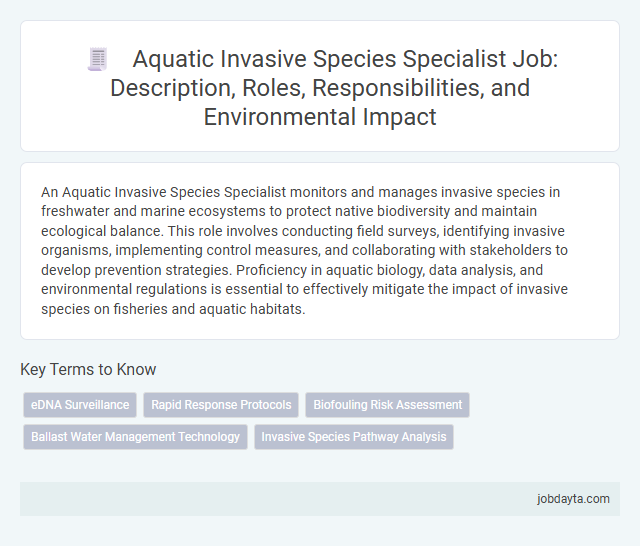 Aquatic Invasive Species Specialist Job: Description, Roles, Responsibilities, and Environmental Impact

An Aquatic Invasive Species Specialist monitors and manages invasive species in freshwater and marine ecosystems to protect native biodiversity and maintain ecological balance. This role involves conducting field surveys, identifying invasive organisms, implementing control measures, and collaborating with stakeholders to develop prevention strategies. Proficiency in aquatic biology, data analysis, and environmental regulations is essential to effectively mitigate the impact of invasive species on fisheries and aquatic habitats.

Key Terms to Know

eDNA Surveillance

Rapid Response Protocols

Biofouling Risk Assessment

Ballast Water Management Technology

Invasive Species Pathway Analysis

jobdayta.com