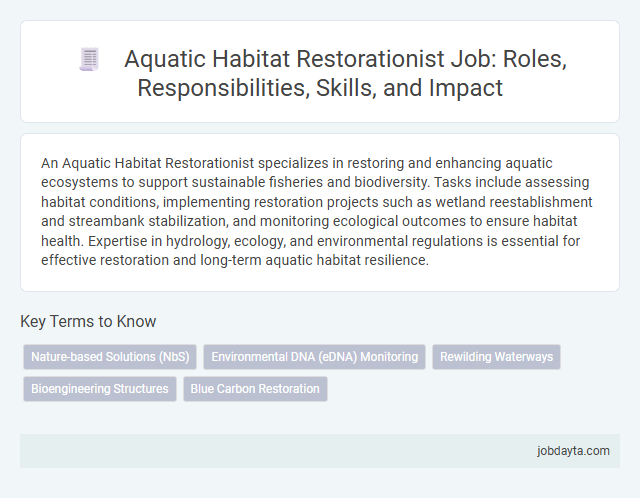 Aquatic Habitat Restorationist Job: Roles, Responsibilities, Skills, and Impact

An Aquatic Habitat Restorationist specializes in restoring and enhancing aquatic ecosystems to support sustainable fisheries and biodiversity. Tasks include assessing habitat conditions, implementing restoration projects such as wetland reestablishment and streambank stabilization, and monitoring ecological outcomes to ensure habitat health. Expertise in hydrology, ecology, and environmental regulations is essential for effective restoration and long-term aquatic habitat resilience.

Key Terms to Know

Nature-based Solutions (NbS)

Environmental DNA (eDNA) Monitoring

Rewilding Waterways

Bioengineering Structures

Blue Carbon Restoration

jobdayta.com