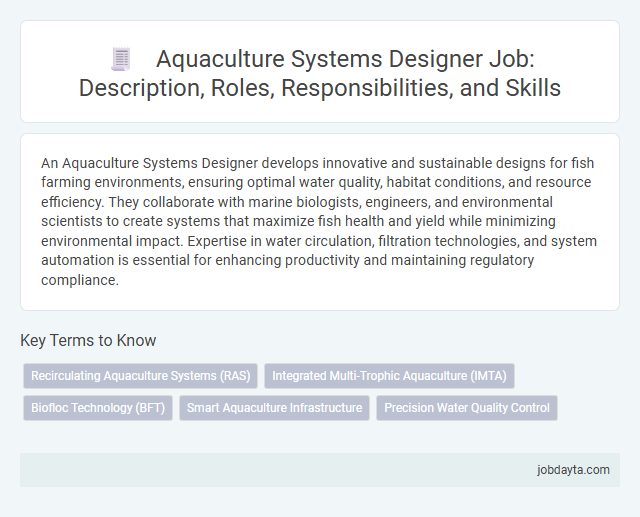 Aquaculture Systems Designer Job: Description, Roles, Responsibilities, and Skills

An Aquaculture Systems Designer develops innovative and sustainable designs for fish farming environments, ensuring optimal water quality, habitat conditions, and resource efficiency. They collaborate with marine biologists, engineers, and environmental scientists to create systems that maximize fish health and yield while minimizing environmental impact. Expertise in water circulation, filtration technologies, and system automation is essential for enhancing productivity and maintaining regulatory compliance.

Key Terms to Know

Recirculating Aquaculture Systems (RAS)

Integrated Multi-Trophic Aquaculture (IMTA)

Biofloc Technology (BFT)

Smart Aquaculture Infrastructure

Precision Water Quality Control

jobdayta.com