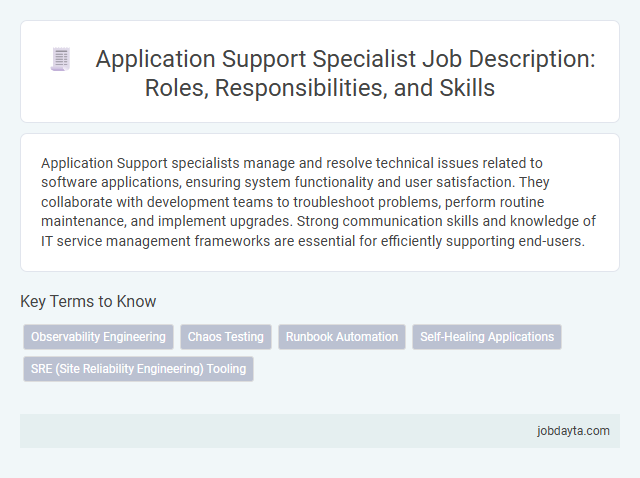 Application Support Specialist Job Description: Roles, Responsibilities, and Skills

Application Support specialists manage and resolve technical issues related to software applications, ensuring system functionality and user satisfaction. They collaborate with development teams to troubleshoot problems, perform routine maintenance, and implement upgrades. Strong communication skills and knowledge of IT service management frameworks are essential for efficiently supporting end-users.

Key Terms to Know

Observability Engineering

Chaos Testing

Runbook Automation

Self-Healing Applications

SRE (Site Reliability Engineering) Tooling

jobdayta.com