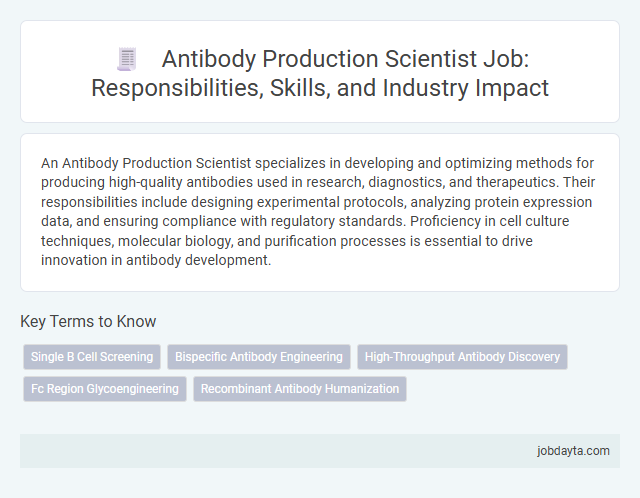 Antibody Production Scientist Job: Responsibilities, Skills, and Industry Impact

An Antibody Production Scientist specializes in developing and optimizing methods for producing high-quality antibodies used in research, diagnostics, and therapeutics. Their responsibilities include designing experimental protocols, analyzing protein expression data, and ensuring compliance with regulatory standards. Proficiency in cell culture techniques, molecular biology, and purification processes is essential to drive innovation in antibody development.

Key Terms to Know

Single B Cell Screening

Bispecific Antibody Engineering

High-Throughput Antibody Discovery

Fc Region Glycoengineering

Recombinant Antibody Humanization

jobdayta.com