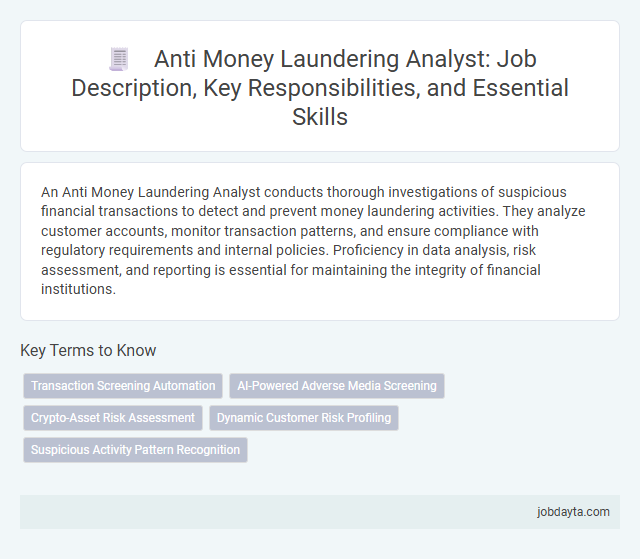 Anti Money Laundering Analyst: Job Description, Key Responsibilities, and Essential Skills

An Anti Money Laundering Analyst conducts thorough investigations of suspicious financial transactions to detect and prevent money laundering activities. They analyze customer accounts, monitor transaction patterns, and ensure compliance with regulatory requirements and internal policies. Proficiency in data analysis, risk assessment, and reporting is essential for maintaining the integrity of financial institutions.

Key Terms to Know

Transaction Screening Automation

AI-Powered Adverse Media Screening

Crypto-Asset Risk Assessment

Dynamic Customer Risk Profiling

Suspicious Activity Pattern Recognition

jobdayta.com