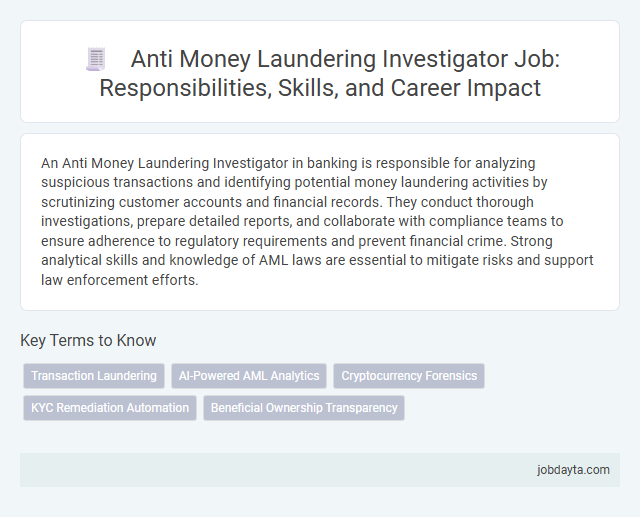 Anti Money Laundering Investigator Job: Responsibilities, Skills, and Career Impact

An Anti Money Laundering Investigator in banking is responsible for analyzing suspicious transactions and identifying potential money laundering activities by scrutinizing customer accounts and financial records. They conduct thorough investigations, prepare detailed reports, and collaborate with compliance teams to ensure adherence to regulatory requirements and prevent financial crime. Strong analytical skills and knowledge of AML laws are essential to mitigate risks and support law enforcement efforts.

Key Terms to Know

Transaction Laundering
AI-Powered AML Analytics
Cryptocurrency Forensics
KYC Remediation Automation
Beneficial Ownership Transparency

jobdayta.com