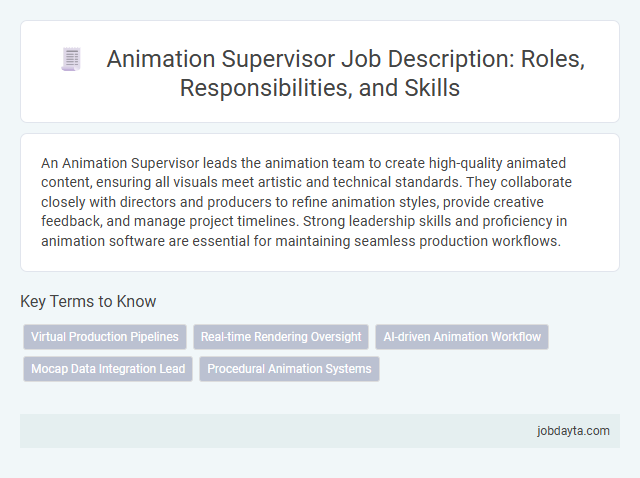 Animation Supervisor Job Description: Roles, Responsibilities, and Skills

An Animation Supervisor leads the animation team to create high-quality animated content, ensuring all visuals meet artistic and technical standards. They collaborate closely with directors and producers to refine animation styles, provide creative feedback, and manage project timelines. Strong leadership skills and proficiency in animation software are essential for maintaining seamless production workflows.

Key Terms to Know

Virtual Production Pipelines

Real-time Rendering Oversight

AI-driven Animation Workflow

Mocap Data Integration Lead

Procedural Animation Systems

jobdayta.com