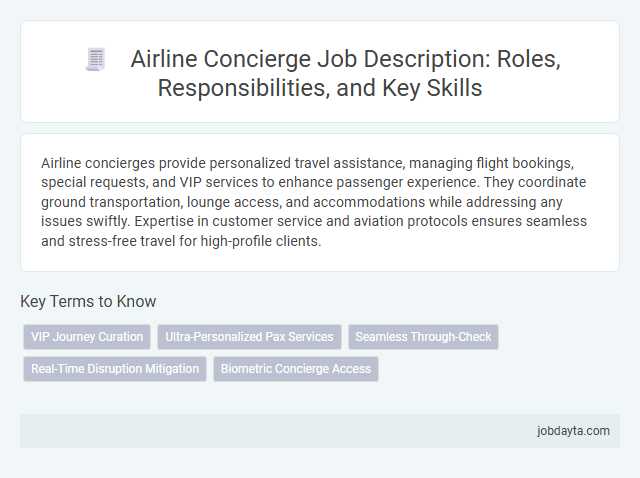 Airline Concierge Job Description: Roles, Responsibilities, and Key Skills

Airline concierges provide personalized travel assistance, managing flight bookings, special requests, and VIP services to enhance passenger experience. They coordinate ground transportation, lounge access, and accommodations while addressing any issues swiftly. Expertise in customer service and aviation protocols ensures seamless and stress-free travel for high-profile clients.

Key Terms to Know

VIP Journey Curation

Ultra-Personalized Pax Services

Seamless Through-Check

Real-Time Disruption Mitigation

Biometric Concierge Access

jobdayta.com