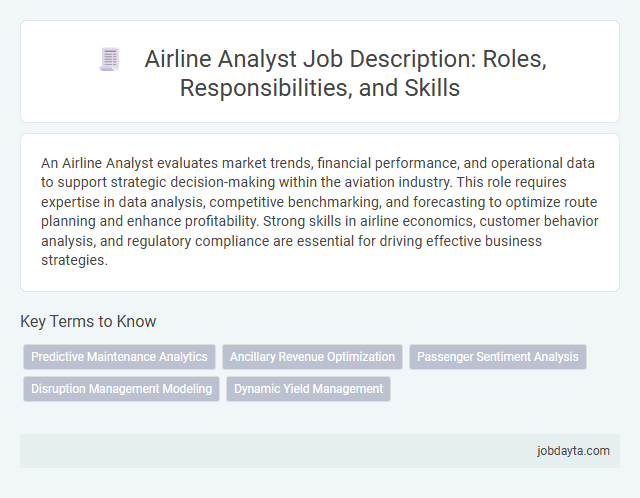 Airline Analyst Job Description: Roles, Responsibilities, and Skills

An Airline Analyst evaluates market trends, financial performance, and operational data to support strategic decision-making within the aviation industry. This role requires expertise in data analysis, competitive benchmarking, and forecasting to optimize route planning and enhance profitability. Strong skills in airline economics, customer behavior analysis, and regulatory compliance are essential for driving effective business strategies.

Key Terms to Know

Predictive Maintenance Analytics
Ancillary Revenue Optimization
Passenger Sentiment Analysis
Disruption Management Modeling
Dynamic Yield Management

jobdayta.com