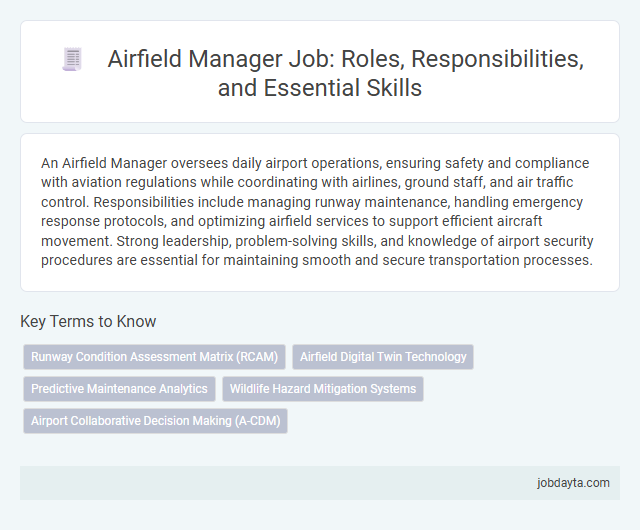 Airfield Manager Job: Roles, Responsibilities, and Essential Skills

An Airfield Manager oversees daily airport operations, ensuring safety and compliance with aviation regulations while coordinating with airlines, ground staff, and air traffic control. Responsibilities include managing runway maintenance, handling emergency response protocols, and optimizing airfield services to support efficient aircraft movement. Strong leadership, problem-solving skills, and knowledge of airport security procedures are essential for maintaining smooth and secure transportation processes.

Key Terms to Know

Runway Condition Assessment Matrix (RCAM)
Airfield Digital Twin Technology
Predictive Maintenance Analytics
Wildlife Hazard Mitigation Systems
Airport Collaborative Decision Making (A-CDM)

jobdayta.com