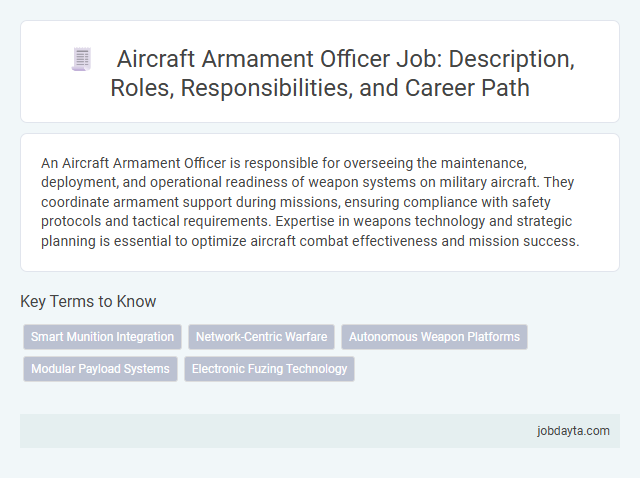 Aircraft Armament Officer Job: Description, Roles, Responsibilities, and Career Path

An Aircraft Armament Officer is responsible for overseeing the maintenance, deployment, and operational readiness of weapon systems on military aircraft. They coordinate armament support during missions, ensuring compliance with safety protocols and tactical requirements. Expertise in weapons technology and strategic planning is essential to optimize aircraft combat effectiveness and mission success.

Key Terms to Know

Smart Munition Integration
Network-Centric Warfare
Autonomous Weapon Platforms
Modular Payload Systems
Electronic Fuzing Technology

jobdayta.com