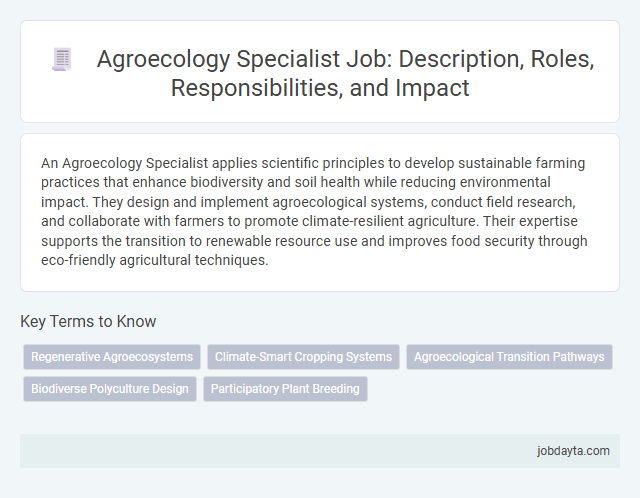 Agroecology Specialist Job: Description, Roles, Responsibilities, and Impact

An Agroecology Specialist applies scientific principles to develop sustainable farming practices that enhance biodiversity and soil health while reducing environmental impact. They design and implement agroecological systems, conduct field research, and collaborate with farmers to promote climate-resilient agriculture. Their expertise supports the transition to renewable resource use and improves food security through eco-friendly agricultural techniques.

Key Terms to Know

Regenerative Agroecosystems
Climate-Smart Cropping Systems
Agroecological Transition Pathways
Biodiverse Polyculture Design
Participatory Plant Breeding

jobdayta.com