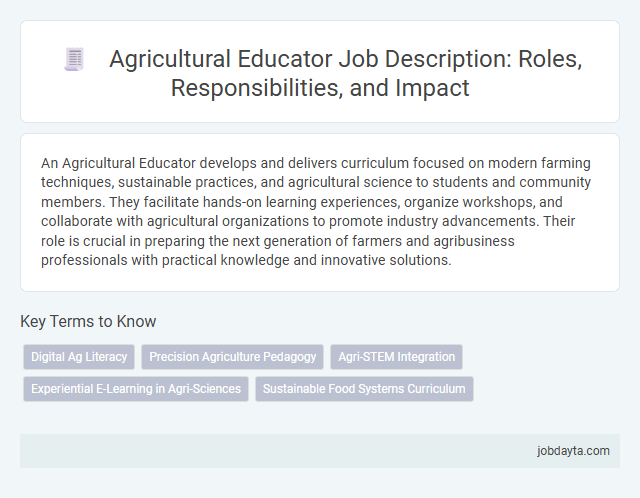 Agricultural Educator Job Description: Roles, Responsibilities, and Impact

An Agricultural Educator develops and delivers curriculum focused on modern farming techniques, sustainable practices, and agricultural science to students and community members. They facilitate hands-on learning experiences, organize workshops, and collaborate with agricultural organizations to promote industry advancements. Their role is crucial in preparing the next generation of farmers and agribusiness professionals with practical knowledge and innovative solutions.

Key Terms to Know

Digital Ag Literacy

Precision Agriculture Pedagogy

Agri-STEM Integration

Experiential E-Learning in Agri-Sciences

Sustainable Food Systems Curriculum

jobdayta.com