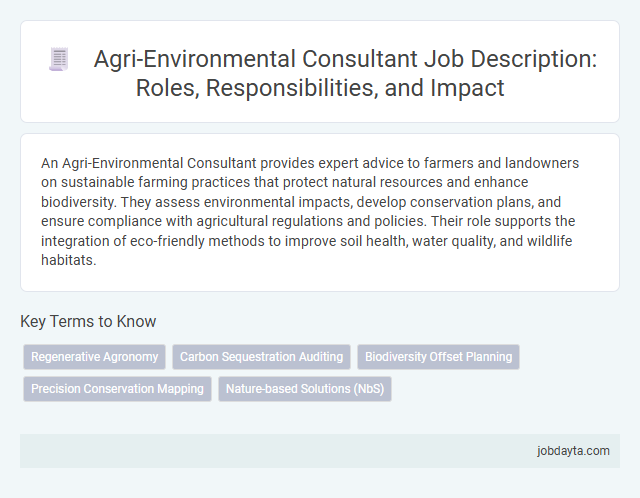 Agri-Environmental Consultant Job Description: Roles, Responsibilities, and Impact

An Agri-Environmental Consultant provides expert advice to farmers and landowners on sustainable farming practices that protect natural resources and enhance biodiversity. They assess environmental impacts, develop conservation plans, and ensure compliance with agricultural regulations and policies. Their role supports the integration of eco-friendly methods to improve soil health, water quality, and wildlife habitats.

Key Terms to Know

Regenerative Agronomy

Carbon Sequestration Auditing

Biodiversity Offset Planning

Precision Conservation Mapping

Nature-based Solutions (NbS)

jobdayta.com